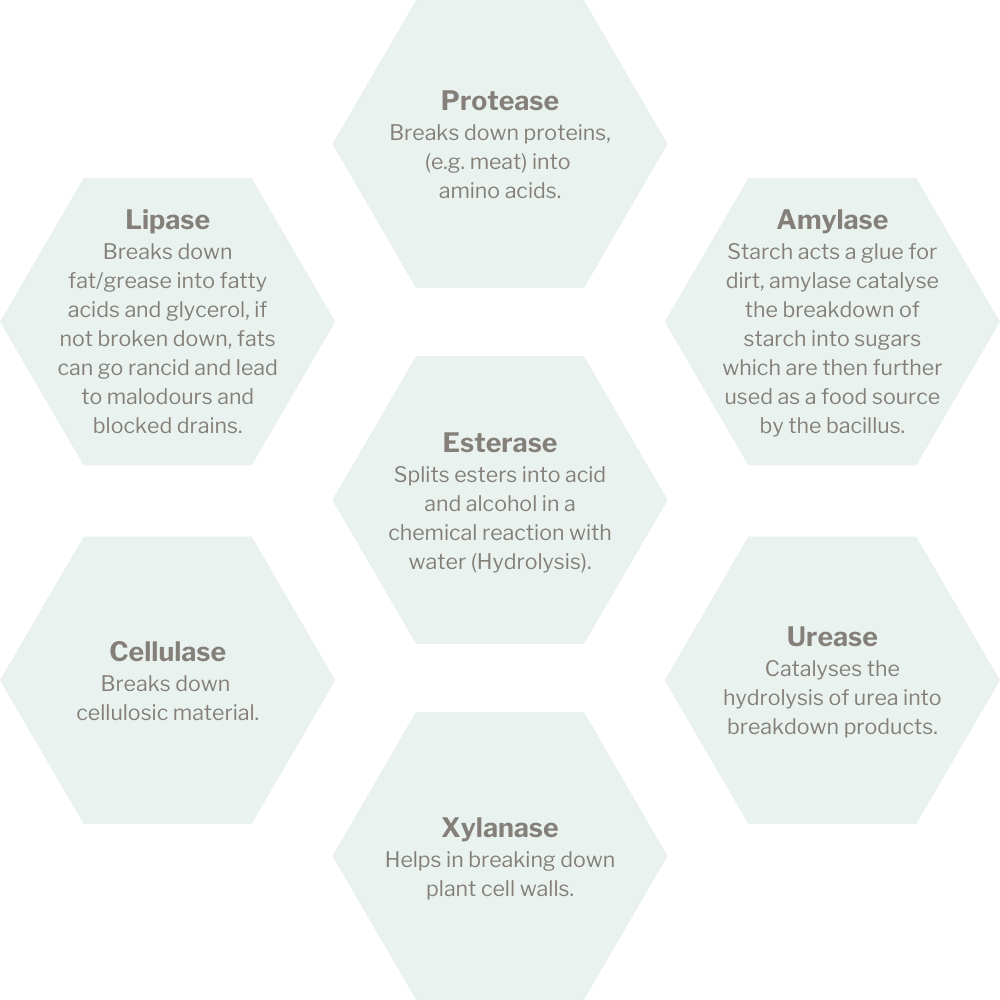 Protease
Breaks down proteins, (e.g. meat) into amino acids.

Lipase
Breaks down fat/grease into fatty acids and glycerol, if not broken down, fats can go rancid and lead to malodours and blocked drains.

Amylase
Starch acts a glue for dirt, amylase catalyse the breakdown of starch into sugars which are then further used as a food source by the bacillus.

Esterase
Splits esters into acid and alcohol in a chemical reaction with water (Hydrolysis).

Cellulase
Breaks down cellulosic material.

Urease
Catalyses the hydrolysis of urea into breakdown products.

Xylanase
Helps in breaking down plant cell walls.